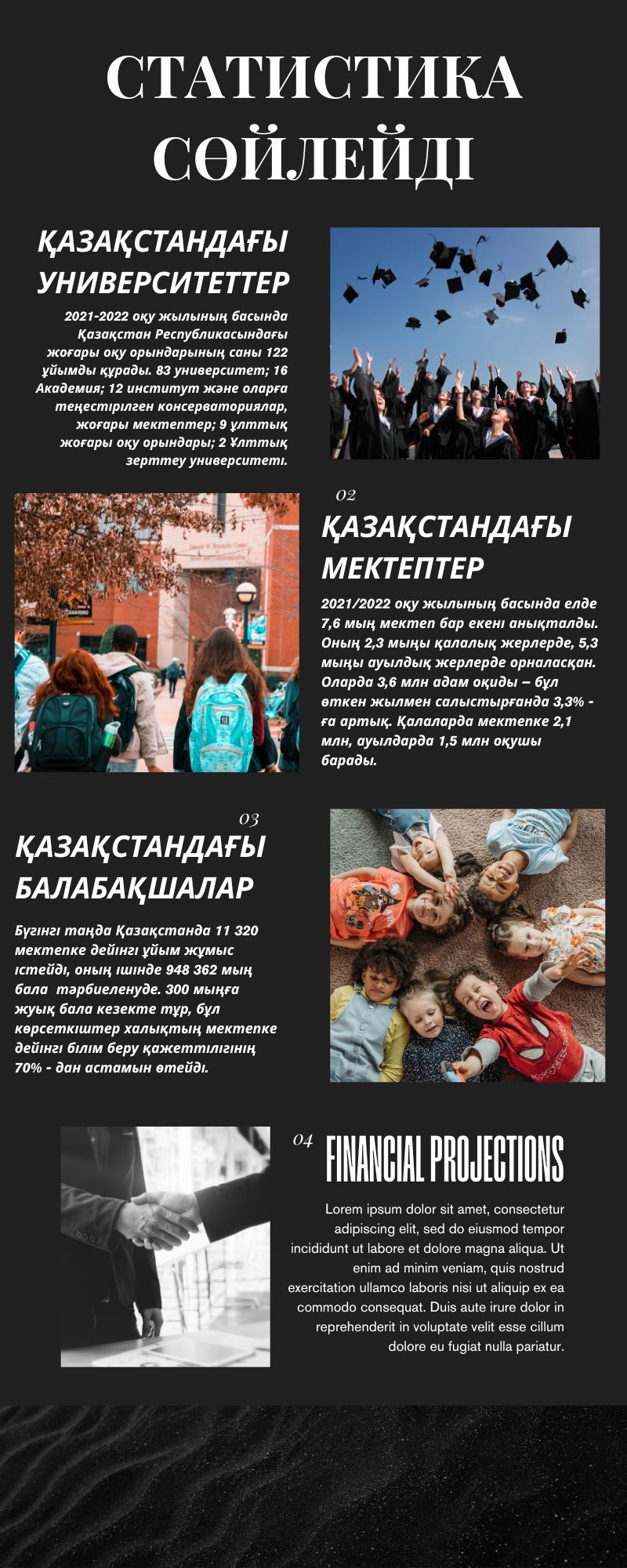 СТАТИСТИКА СӨЙЛЕЙДІ

ҚАЗАҚСТАНДАҒЫ УНИВЕРСИТЕТТЕР

2021-2022 оқу жылының басында Қазақстан Республикасындағы жоғары оқу орындарының саны 122 ұйымды құрады. 83 университет; 16 Академия; 12 институт және оларға теңестірілген консерваториялар, жоғары мектептер; 9 ұлттық жоғары оқу орындары; 2 Ұлттық зерттеу университеті.

02

ҚАЗАҚСТАНДАҒЫ МЕКТЕПТЕР

2021/2022 оқу жылының басында елде 7,6 мың мектеп бар екені анықталды. Оның 2,3 мыңы қалалық жерлерде, 5,3 мыңы ауылдық жерлерде орналасқан. Оларда 3,6 млн адам оқиды – бұл өткен жылмен салыстырғанда 3,3% - ға артық. Қалаларда мектепке 2,1 млн, ауылдарда 1,5 млн оқушы барады.

03

ҚАЗАҚСТАНДАҒЫ БАЛАБАҚШАЛАР

Бүгінгі таңда Қазақстанда 11 320 мектепке дейінгі ұйым жұмыс істейді, оның ішінде 948 362 мың бала тәрбиеленуде. 300 мыңға жуық бала кезекте тұр, бұл көрсеткіштер халықтың мектепке дейінгі білім беру қажеттілігінің 70% - дан астамын өтейді.

04

FINANCIAL PROJECTIONS

Lorem ipsum dolor sit amet, consectetur adipiscing elit, sed do eiusmod tempor incididunt ut labore et dolore magna aliqua. Ut enim ad minim veniam, quis nostrud exercitation ullamco laboris nisi ut aliquip ex ea commodo consequat. Duis aute irure dolor in reprehenderit in voluptate velit esse cillum dolore eu fugiat nulla pariatur.